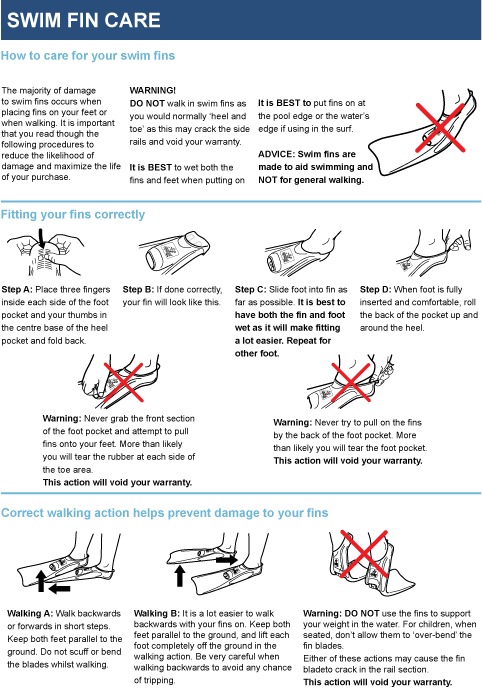 SWIM FIN CARE

How to care for your swim fins

The majority of damage to swim fins occurs when placing fins on your feet or when walking. It is important that you read though the following procedures to reduce the likelihood of damage and maximize the life of your purchase.

WARNING!
DO NOT walk in swim fins as you would normally 'heel and toe' as this may crack the side rails and void your warranty.

It is BEST to wet both the fins and feet when putting on

It is BEST to put fins on at the pool edge or the water's edge if using in the surf.

ADVICE: Swim fins are made to aid swimming and NOT for general walking.

Fitting your fins correctly

Step A: Place three fingers inside each side of the foot pocket and your thumbs in the centre base of the heel pocket and fold back.

Step B: If done correctly, your fin will look like this.

Step C: Slide foot into fin as far as possible. It is best to have both the fin and foot wet as it will make fitting a lot easier. Repeat for other foot.

Step D: When foot is fully inserted and comfortable, roll the back of the pocket up and around the heel.

Warning: Never grab the front section of the foot pocket and attempt to pull fins onto your feet. More than likely you will tear the rubber at each side of the toe area.
This action will void your warranty.

Warning: Never try to pull on the fins by the back of the foot pocket. More than likely you will tear the foot pocket.
This action will void your warranty.

Correct walking action helps prevent damage to your fins

Walking A: Walk backwards or forwards in short steps. Keep both feet parallel to the ground. Do not scuff or bend the blades whilst walking.

Walking B: It is a lot easier to walk backwards with your fins on. Keep both feet parallel to the ground, and lift each foot completely off the ground in the walking action. Be very careful when walking backwards to avoid any chance of tripping.

Warning: DO NOT use the fins to support your weight in the water. For children, when seated, don't allow them to 'over-bend' the fin blades.
Either of these actions may cause the fin bladeto crack in the rail section.
This action will void your warranty.